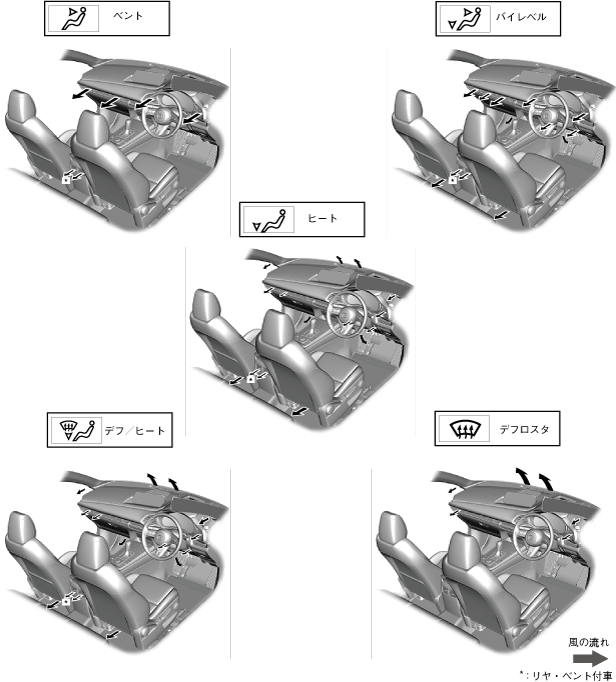 ベント

バイレベル

ヒート

デフ／ヒート

デフロスタ

風の流れ

*：リヤ・ベント付車