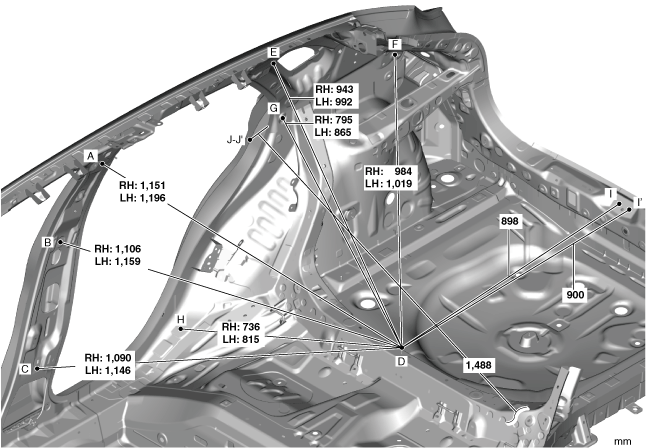 E
F
RH: 943
LH: 992
G
RH: 795
LH: 865
J-J'
A
RH: 1,151
LH: 1,196
RH: 984
LH: 1,019
I
I'
898
B
RH: 1,106
LH: 1,159
900
H
RH: 736
LH: 815
C
RH: 1,090
LH: 1,146
D
1,488
mm