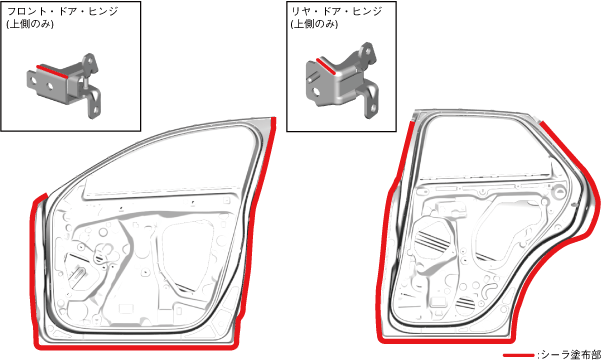 フロント・ドア・ヒンジ
(上側のみ)

リヤ・ドア・ヒンジ
(上側のみ)

:シーラ塗布部