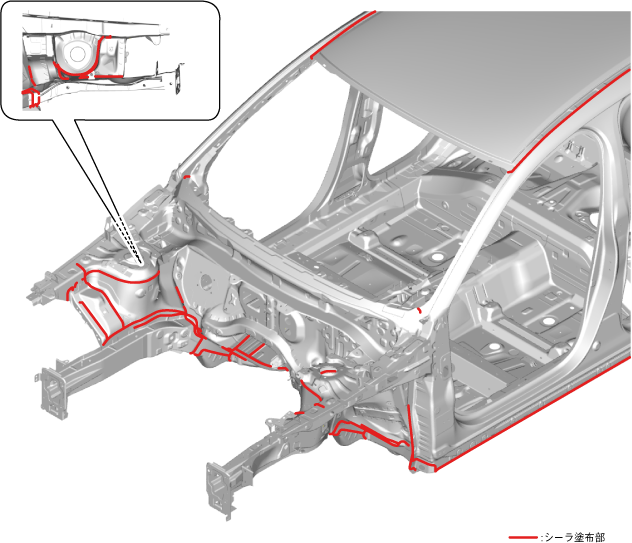 :シーラ塗布部