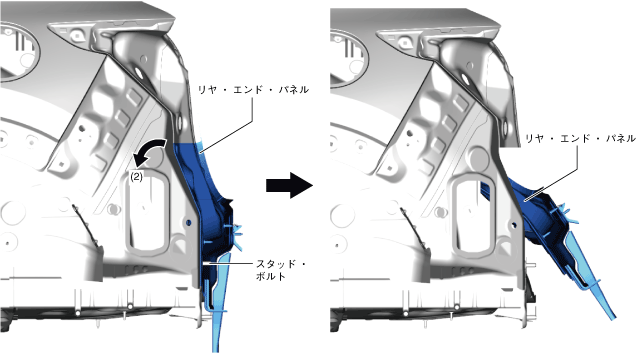 リヤ・エンド・パネル

(2)

スタッド・ボルト

リヤ・エンド・パネル