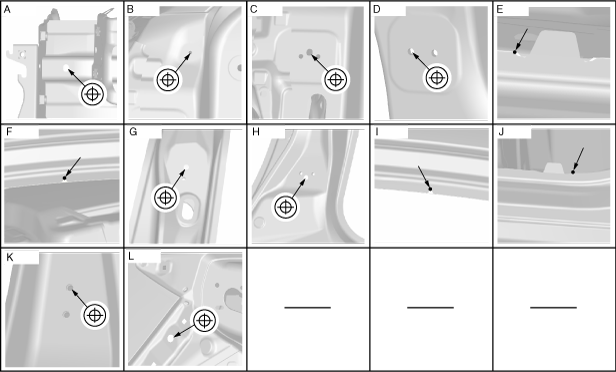 A
B
C
D
E
F
G
H
I
J
K
L