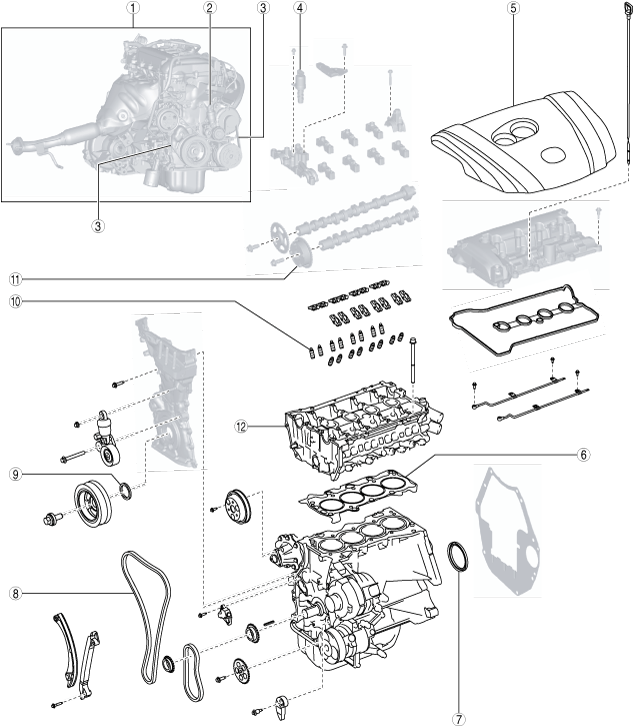 1
2
3
4
5
3
11
10
12
6
9
8
7