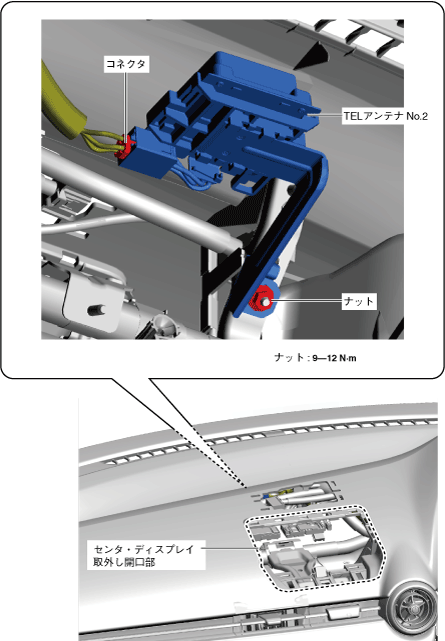 コネクタ

TELアンテナ No.2

ナット

ナット : 9—12 N·m

センタ・ディスプレイ
取外し開口部