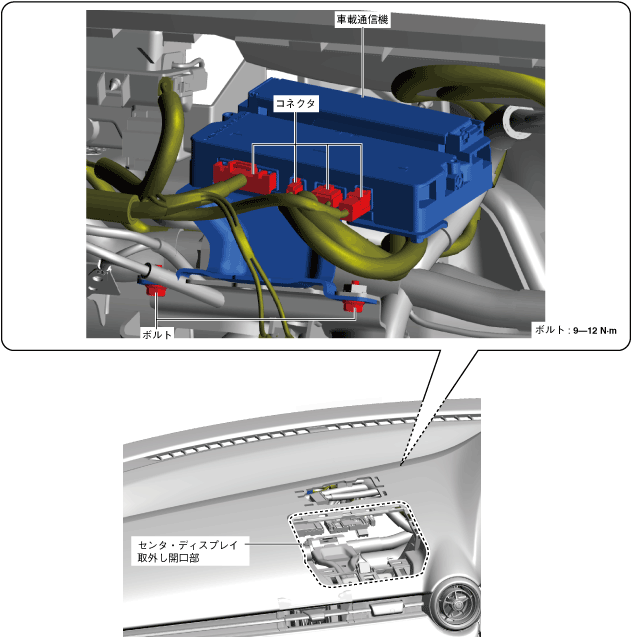 車載通信機

コネクタ

ボルト

ボルト : 9—12 N·m

センタ・ディスプレイ
取外し開口部