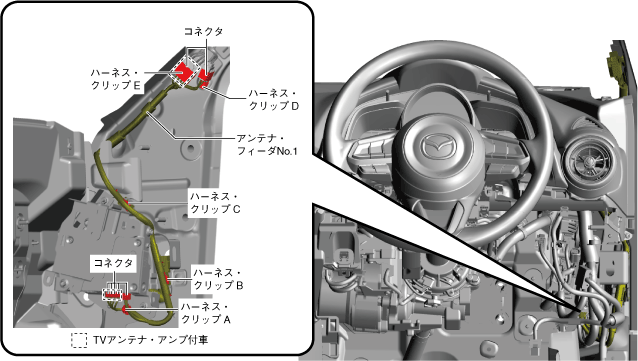 コネクタ

ハーネス・クリップ E

ハーネス・クリップ D

アンテナ・フィーダNo.1

ハーネス・クリップ C

コネクタ

ハーネス・クリップ B

ハーネス・クリップ A

TVアンテナ・アンプ付車