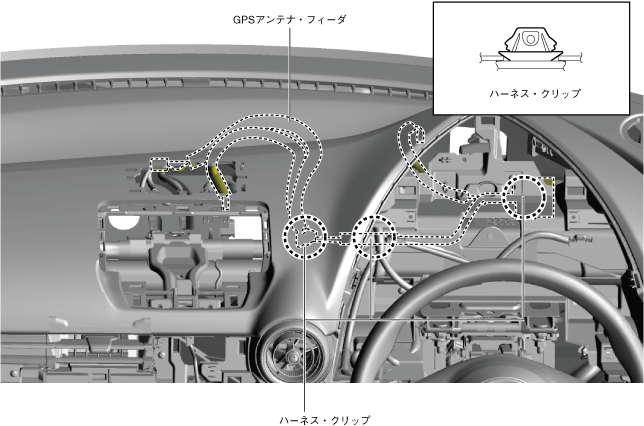 GPSアンテナ・フィーダ

ハーネス・クリップ

ハーネス・クリップ