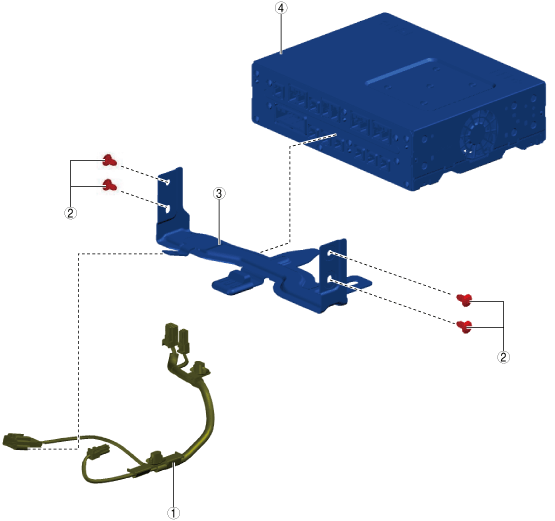 ④
②
③
②
①