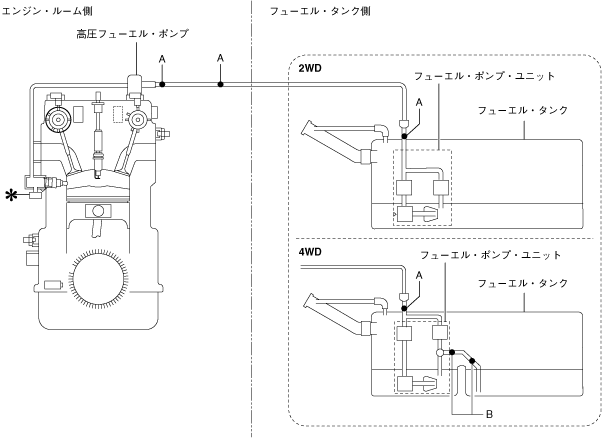 エンジン・ルーム側

高圧フューエル・ポンプ

A

A

*

フューエル・タンク側

2WD

フューエル・ポンプ・ユニット

A

フューエル・タンク

4WD

フューエル・ポンプ・ユニット

A

フューエル・タンク

B