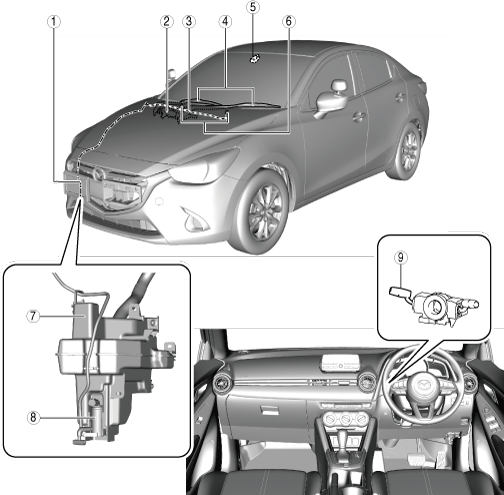 1
2
3
4
5
6
7
8
9