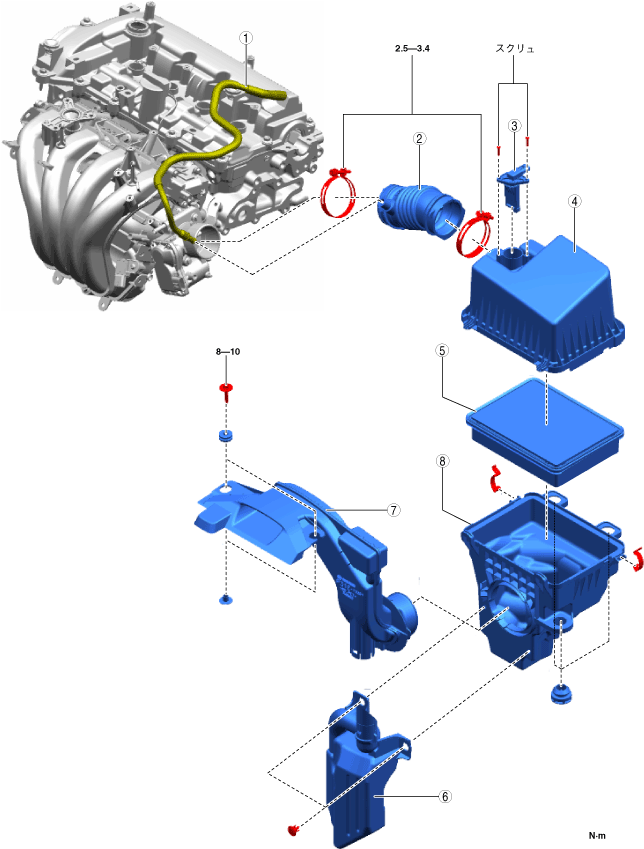 ①
2.5—3.4
スクリュ
②
③
④
8—10
⑤
⑧
⑦
⑥
N·m