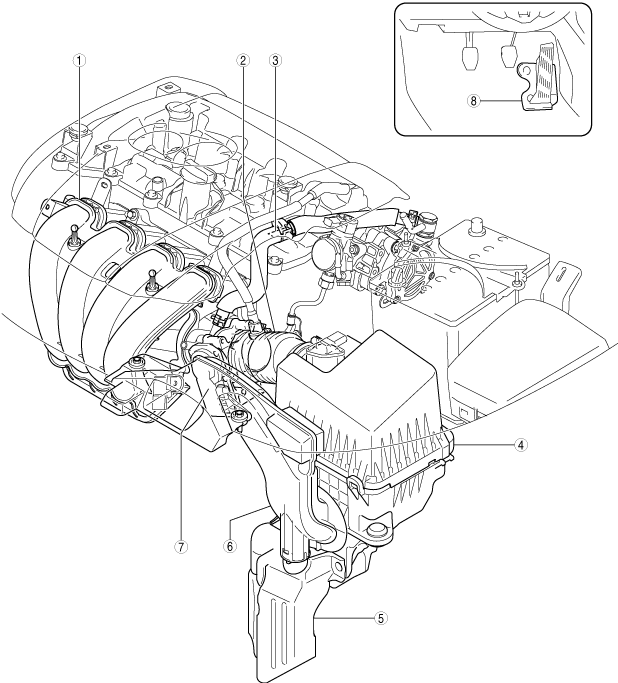 1
2
3
8
4
7
6
5