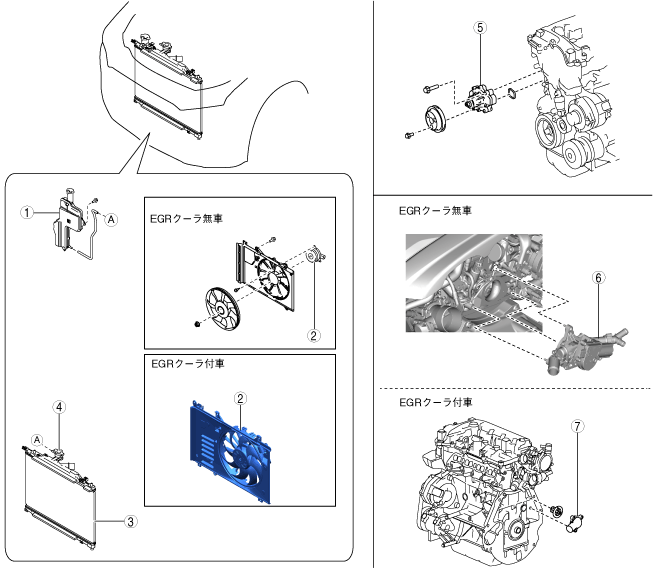 1
A
EGRクーラ無車
2
EGRクーラ付車
2
4
A
3
5
EGRクーラ無車
6
EGRクーラ付車
7