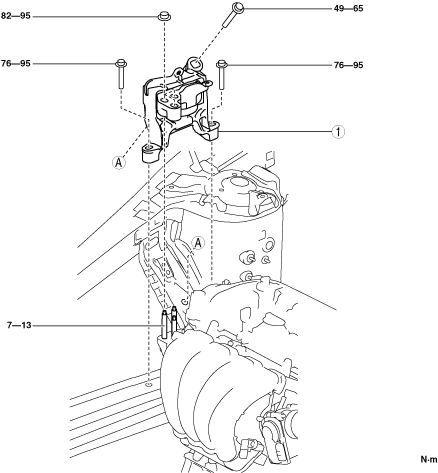 82—95
49—65
76—95
76—95
1
A
A
7—13
N·m