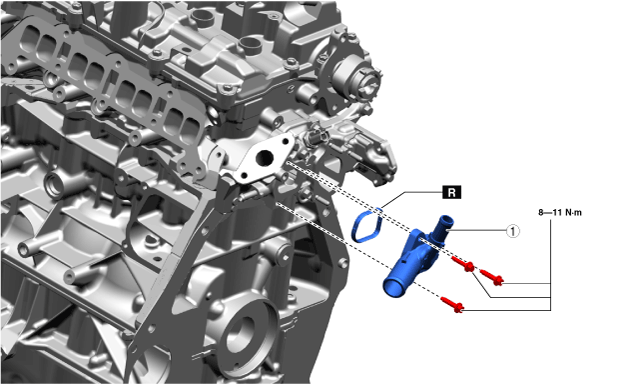 R

8—11 N·m

1