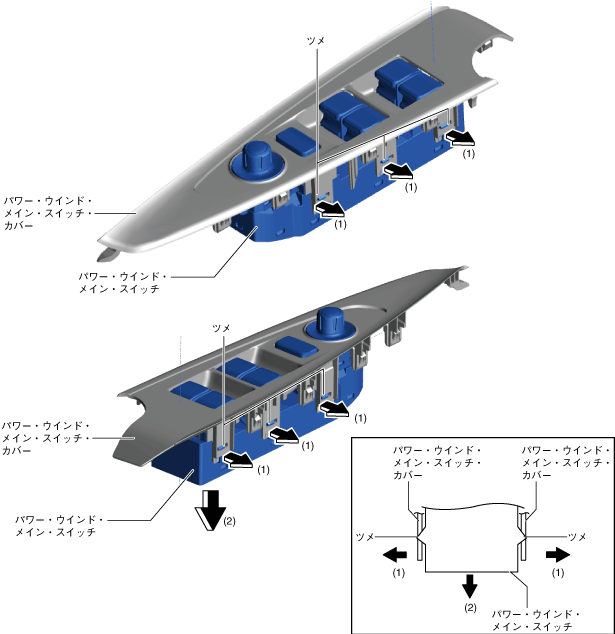 ツメ

(1)

(1)

(1)

パワー・ウインド・メイン・スイッチ・カバー

パワー・ウインド・メイン・スイッチ

ツメ

(1)

(1)

(1)

パワー・ウインド・メイン・スイッチ・カバー

パワー・ウインド・メイン・スイッチ

(2)

パワー・ウインド・メイン・スイッチ・カバー

パワー・ウインド・メイン・スイッチ・カバー

ツメ

ツメ

(1)

(1)

(2)

パワー・ウインド・メイン・スイッチ