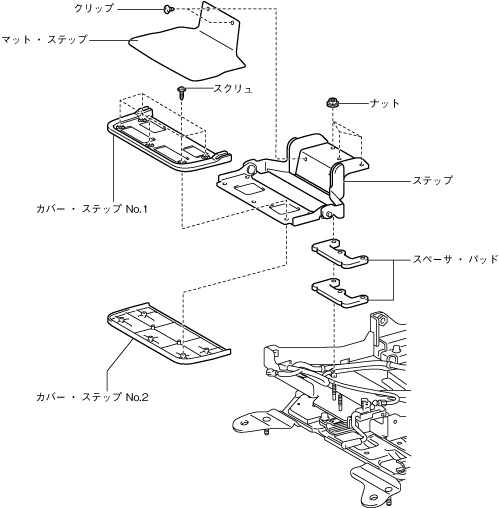 クリップ

マット・ステップ

スクリュ

ナット

ステップ

カバー・ステップ No.1

スペーサ・パッド

カバー・ステップ No.2