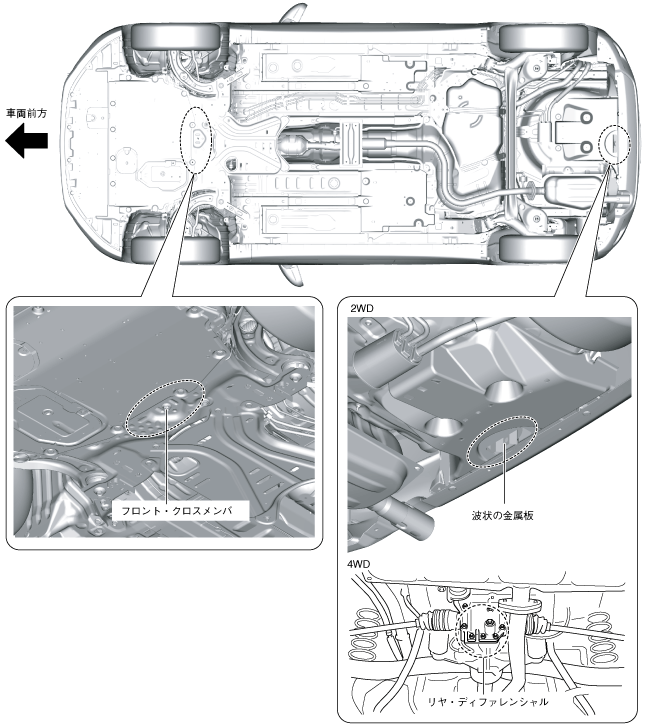 車両前方

フロント・クロスメンバ

2WD

波状の金属板

4WD

リヤ・ディファレンシャル