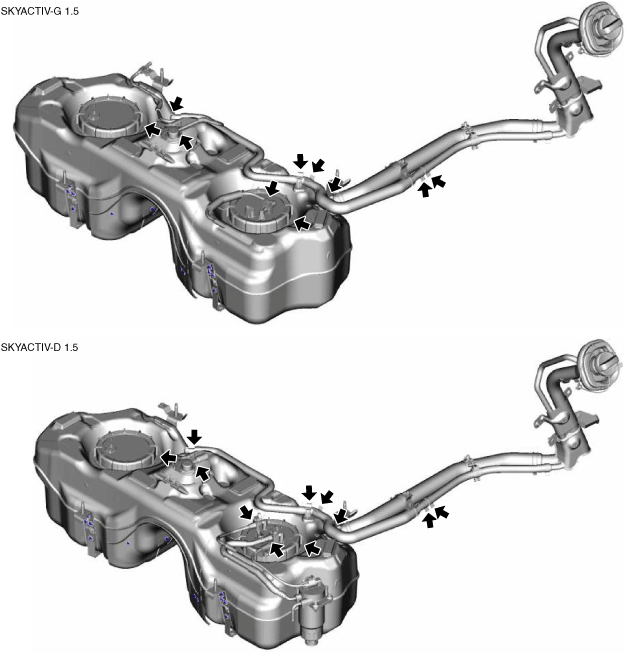 SKYACTIV-G 1.5

SKYACTIV-D 1.5