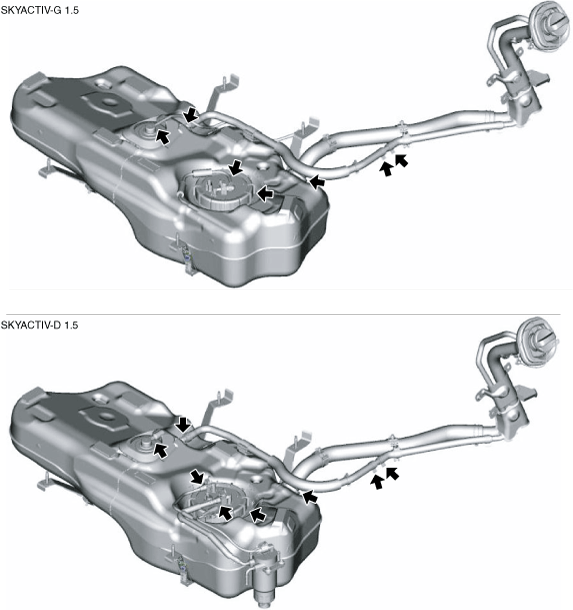 SKYACTIV-G 1.5

SKYACTIV-D 1.5