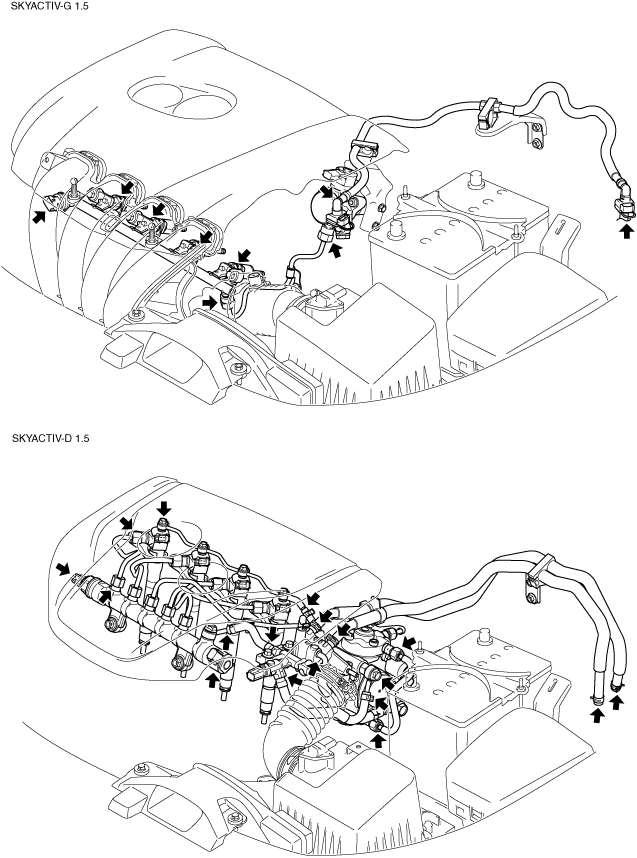 SKYACTIV-G 1.5

SKYACTIV-D 1.5