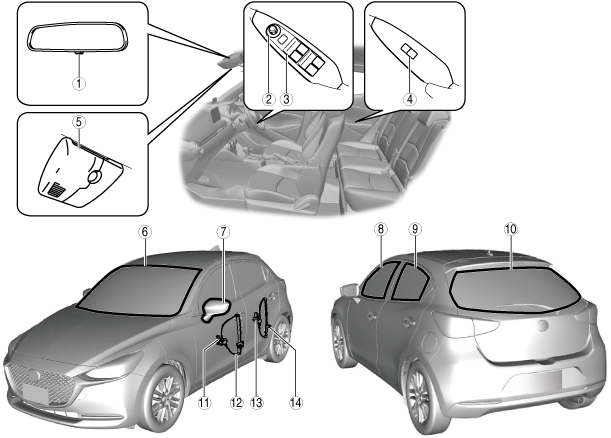 1
2
3
4
5
6
7
8
9
10
11
12
13
14