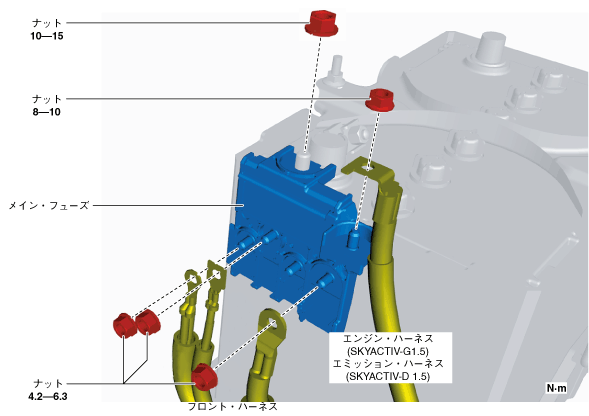 ナット
10—15

ナット
8—10

メイン・フューズ

エンジン・ハーネス
(SKYACTIV-G1.5)
エミッション・ハーネス
(SKYACTIV-D 1.5)

ナット
4.2—6.3

N·m

フロント・ハーネス