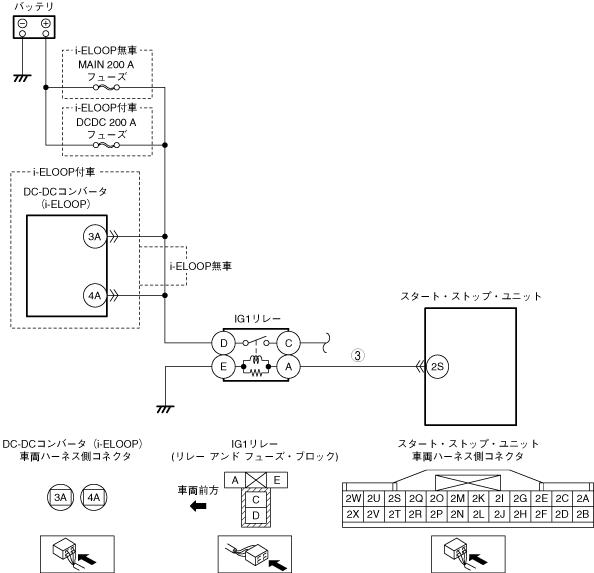 バッテリ

i-ELOOP無車
MAIN 200 A
フューズ

i-ELOOP付車
DCDC 200 A
フューズ

i-ELOOP付車
DC-DCコンバータ
(i-ELOOP)

3A

4A

i-ELOOP無車

IG1リレー

D C E A

③

スタート・ストップ・ユニット

2S

DC-DCコンバータ (i-ELOOP)
車両ハーネス側コネクタ

3A 4A

IG1リレー
(リレー アンド フューズ・ブロック)

車両前方

A E C D

スタート・ストップ・ユニット
車両ハーネス側コネクタ

| 2W | 2U | 2S | 2Q | 2O | 2M | 2K | 2I | 2G | 2E | 2C | 2A |
|---|---|---|---|---|---|---|---|---|---|---|---|
| 2X | 2V | 2T | 2R | 2P | 2N | 2L | 2J | 2H | 2F | 2D | 2B |