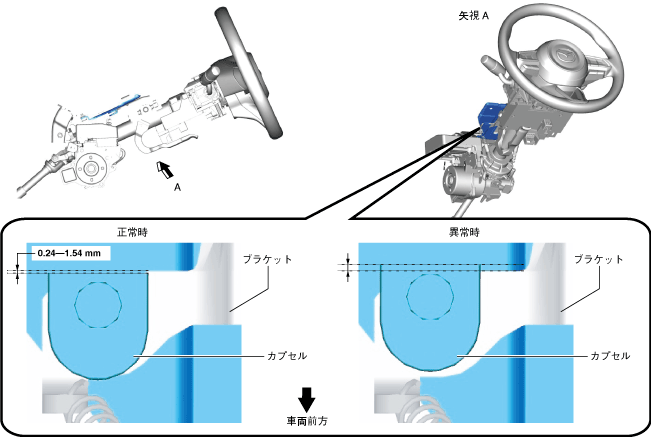 A

矢視 A

正常時

0.24—1.54 mm

ブラケット

カプセル

異常時

ブラケット

カプセル

車両前方