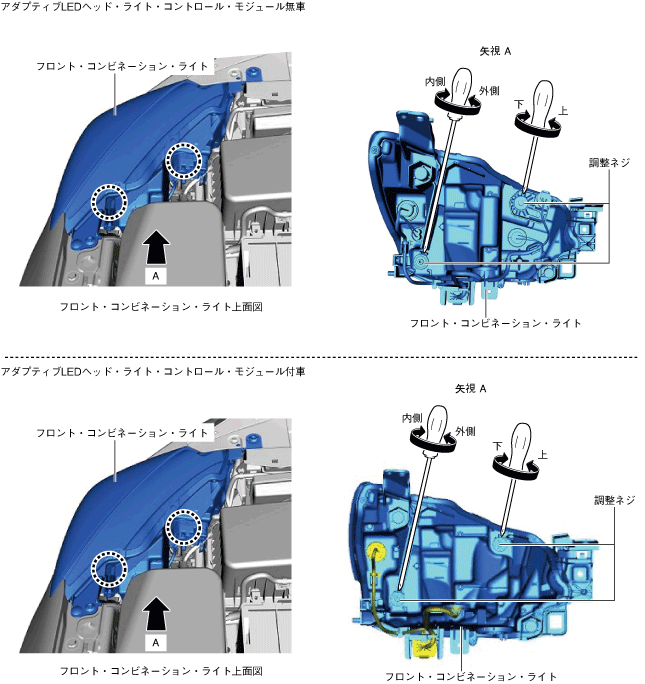 アダプティブLEDヘッド・ライト・コントロール・モジュール無車

フロント・コンビネーション・ライト

A

フロント・コンビネーション・ライト上面図

矢視 A

内側

外側

下

上

調整ネジ

フロント・コンビネーション・ライト

アダプティブLEDヘッド・ライト・コントロール・モジュール付車

フロント・コンビネーション・ライト

A

フロント・コンビネーション・ライト上面図

矢視 A

内側

外側

下

上

調整ネジ

フロント・コンビネーション・ライト