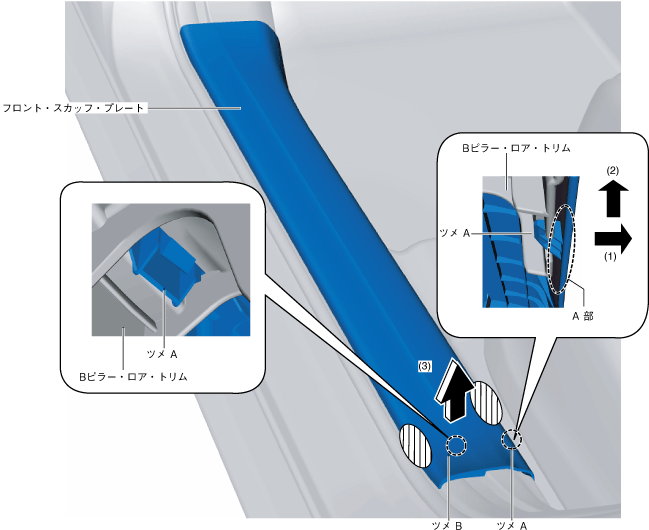 フロント・スカッフ・プレート

Bピラー・ロア・トリム

(2)

ツメ A

(1)

A 部

ツメ A

Bピラー・ロア・トリム

(3)

ツメ B

ツメ A