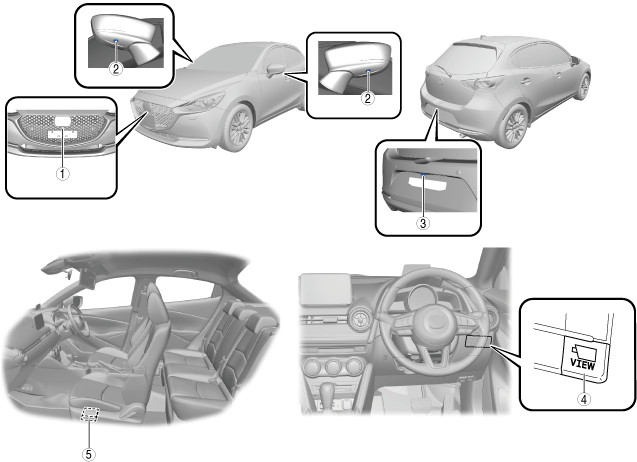 ② ② ① ③ VIEW ④ ⑤