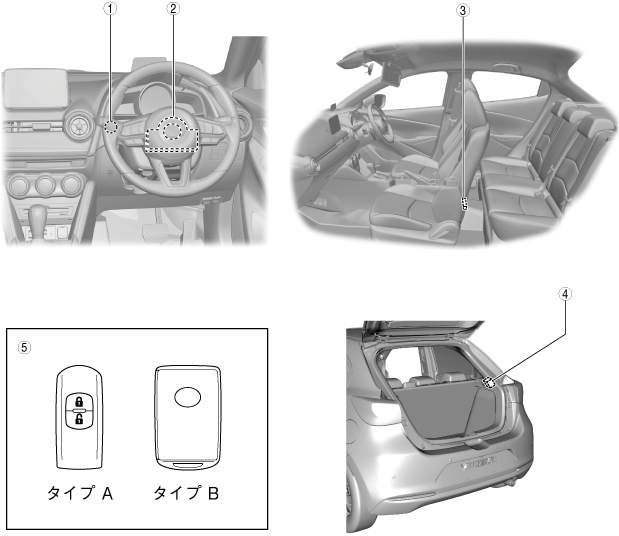 ①
②
③
④
⑤
タイプ A
タイプ B