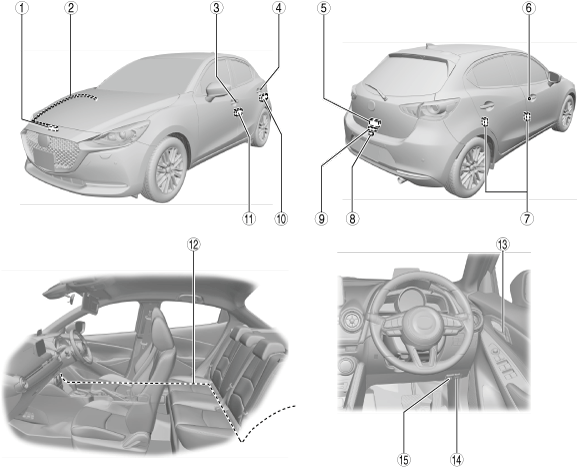 1
2
3
4
5
6
11
10
9
8
7
12
13
15
14