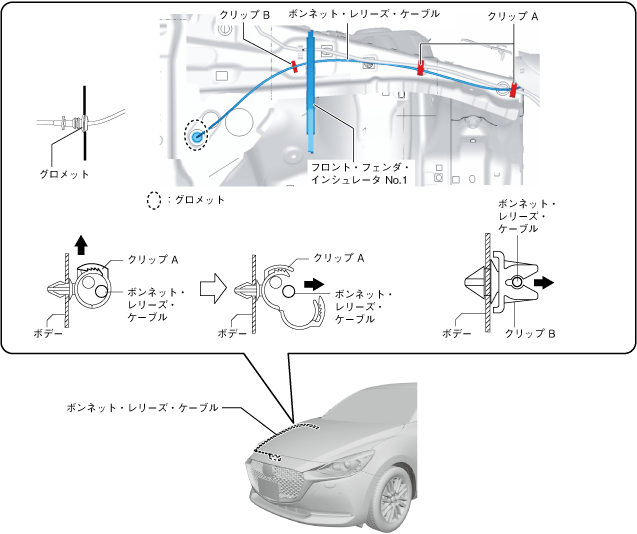 クリップ B
ボンネット・レリーズ・ケーブル
クリップ A
グロメット
フロント・フェンダ・インシュレータ No.1
：グロメット
クリップ A
ボンネット・レリーズ・ケーブル
ボデー
クリップ A
ボンネット・レリーズ・ケーブル
ボデー
ボンネット・レリーズ・ケーブル
ボデー
クリップ B
ボンネット・レリーズ・ケーブル