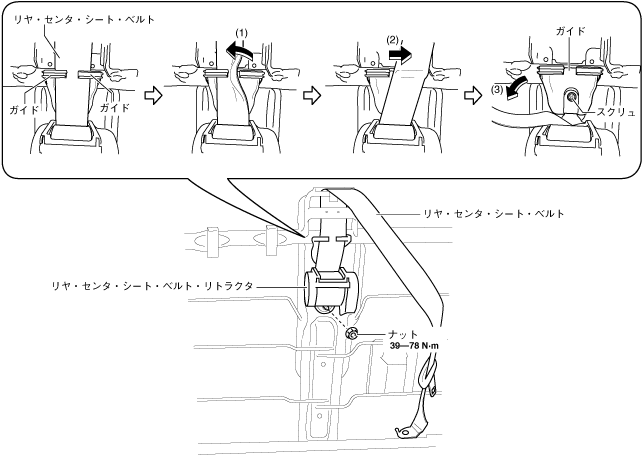 リヤ・センタ・シート・ベルト

ガイド

ガイド

(1)

(2)

ガイド

(3)

スクリュ

リヤ・センタ・シート・ベルト

リヤ・センタ・シート・ベルト・リトラクタ

ナット

39—78 N·m