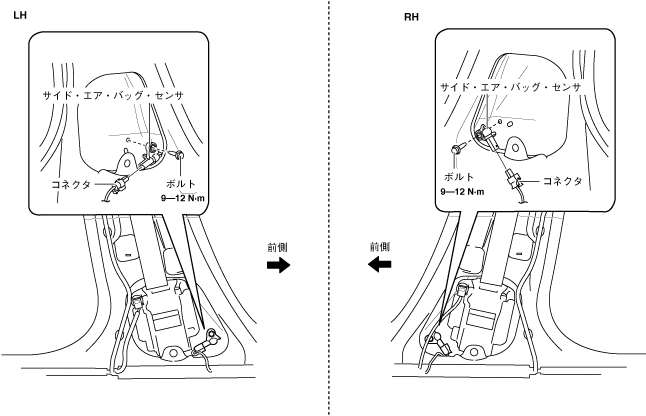 LH

サイド・エア・バッグ・センサ

コネクタ

ボルト
9—12 N·m

前側

RH

サイド・エア・バッグ・センサ

ボルト
9—12 N·m

コネクタ

前側