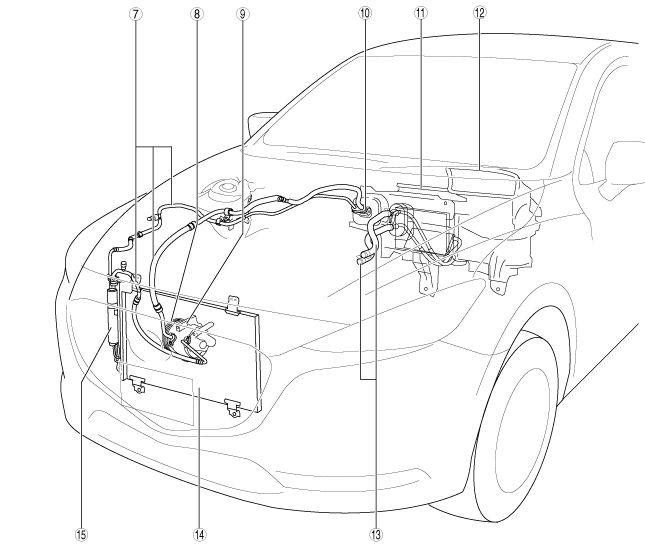 ⑦ ⑧ ⑨ ⑩ ⑪ ⑫

⑮ ⑭ ⑬