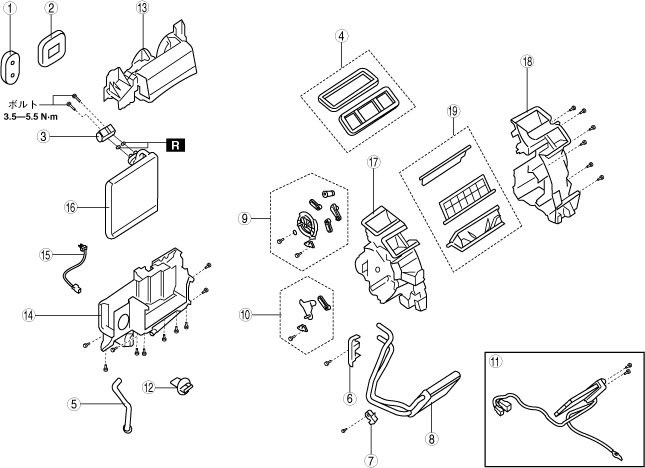 1
2
13
ボルト
3.5—5.5 N·m
3
R
16
15
14
5
12
4
18
19
17
9
10
6
7
8
11