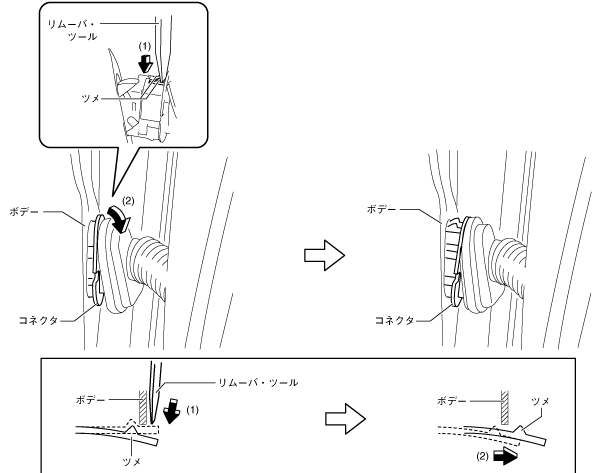 リムーバ・ツール
(1)
ツメ
(2)
ボデー
コネクタ
ボデー
コネクタ
リムーバ・ツール
ボデー
(1)
ツメ
ボデー
ツメ
(2)