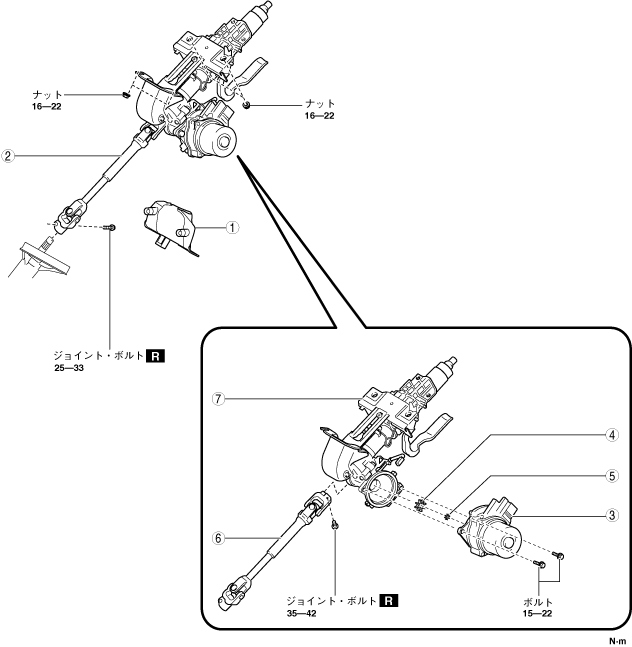 ナット
16—22

ナット
16—22

②

①

ジョイント・ボルト R
25—33

⑦

④

⑤

③

⑥

ジョイント・ボルト R
35—42

ボルト
15—22

N·m