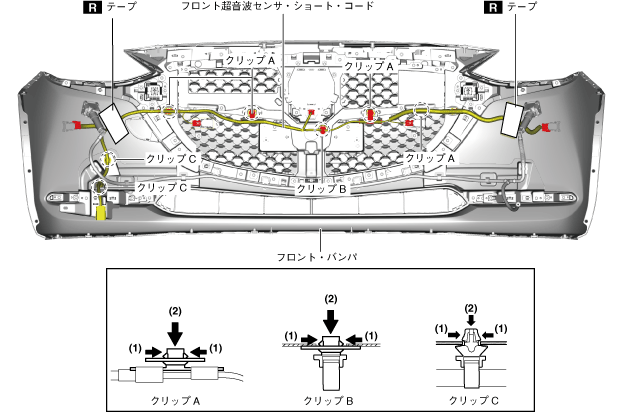 R テープ

フロント超音波センサ・ショート・コード

R テープ

クリップ A

クリップ A

クリップ C

クリップ A

クリップ C

クリップ B

フロント・バンパ

(2)

(1)

(1)

クリップ A

(2)

(1)

(1)

クリップ B

(2)

(1)

(1)

クリップ C