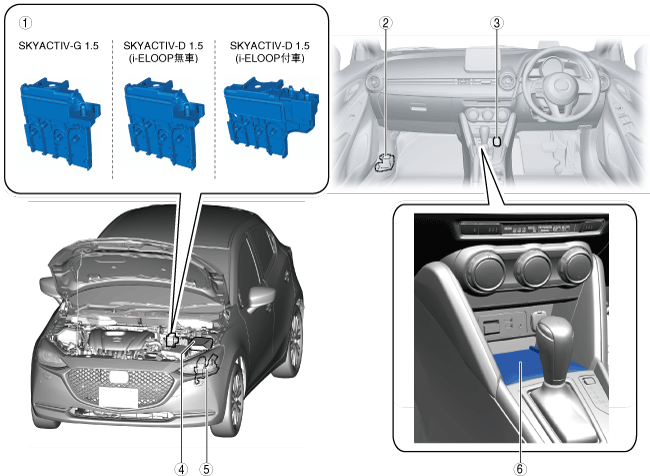 ①

SKYACTIV-G 1.5

SKYACTIV-D 1.5 (i-ELOOP無車)

SKYACTIV-D 1.5 (i-ELOOP付車)

②

③

④

⑤

⑥