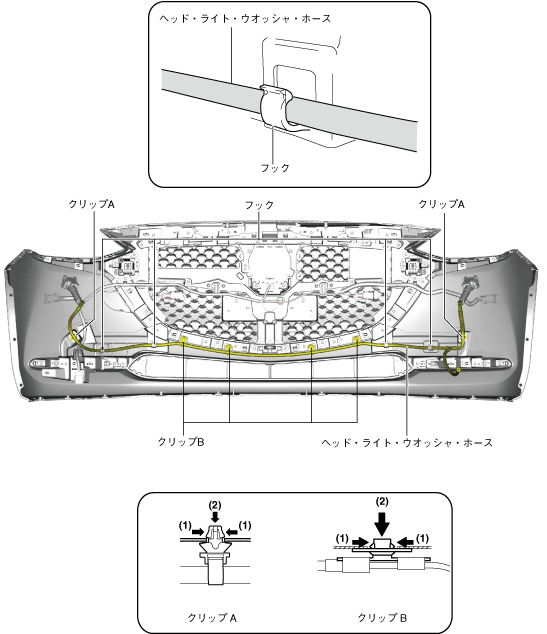 ヘッド・ライト・ウオッシャ・ホース

フック

クリップA

フック

クリップA

クリップB

ヘッド・ライト・ウオッシャ・ホース

(2)
(1)
(1)

(2)
(1)
(1)

クリップ A

クリップ B