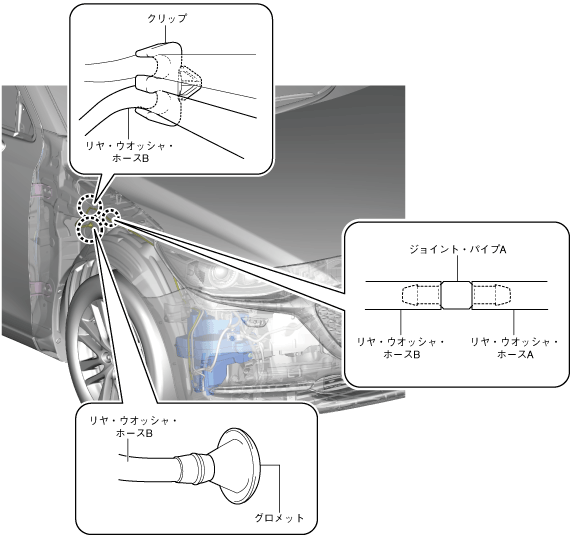 クリップ

リヤ・ウオッシャ・ホースB

ジョイント・パイプA

リヤ・ウオッシャ・ホースB

リヤ・ウオッシャ・ホースA

リヤ・ウオッシャ・ホースB

グロメット