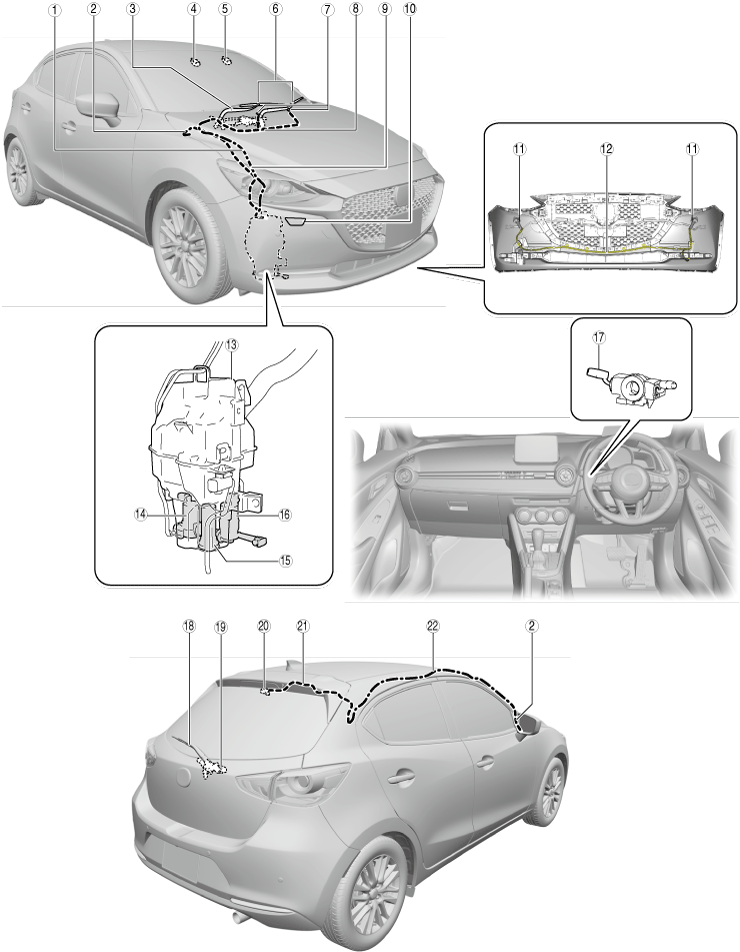 1
2
3
4
5
6
7
8
9
10
11
12
11
13
14
16
15
17
18
19
20
21
22
2