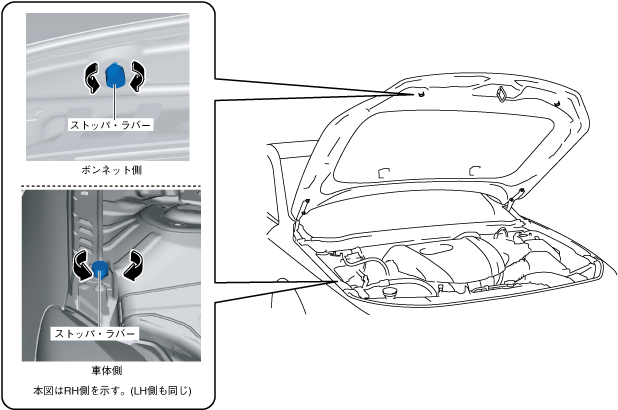 ストッパ・ラバー

ボンネット側

ストッパ・ラバー

車体側

本図はRH側を示す。(LH側も同じ)