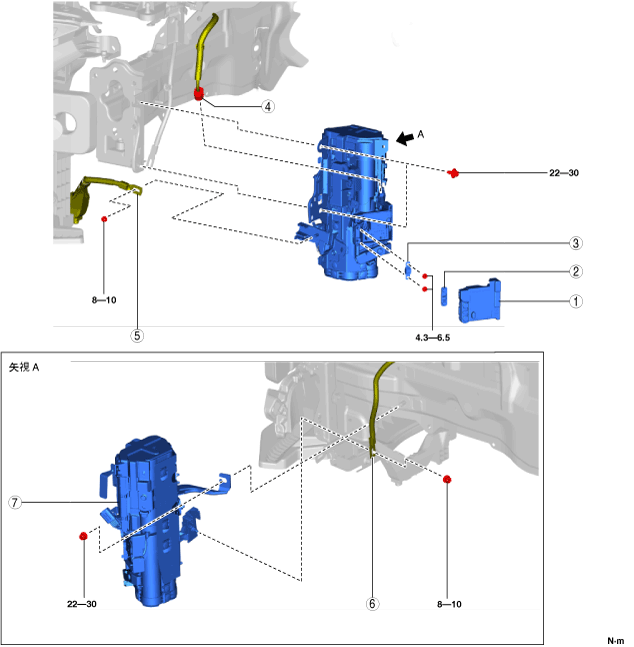 4

A

22—30

3

2

1

8—10

5

4.3—6.5

矢視 A

7

22—30

6

8—10

N·m