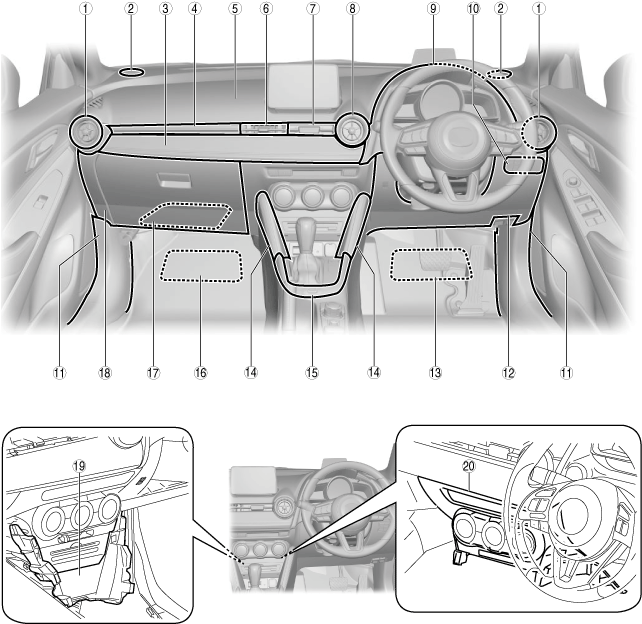 ① ② ③ ④ ⑤ ⑥ ⑦ ⑧ ⑨ ⑩ ② ①

⑪ ⑱ ⑰ ⑯ ⑭ ⑮ ⑭ ⑬ ⑫ ⑪

⑲

⑳