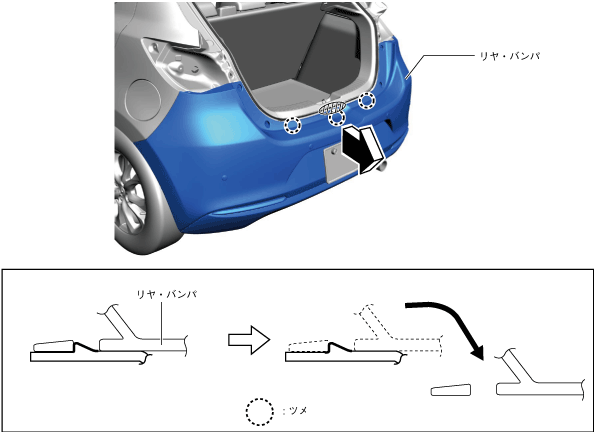 リヤ・バンパ

リヤ・バンパ

：ツメ